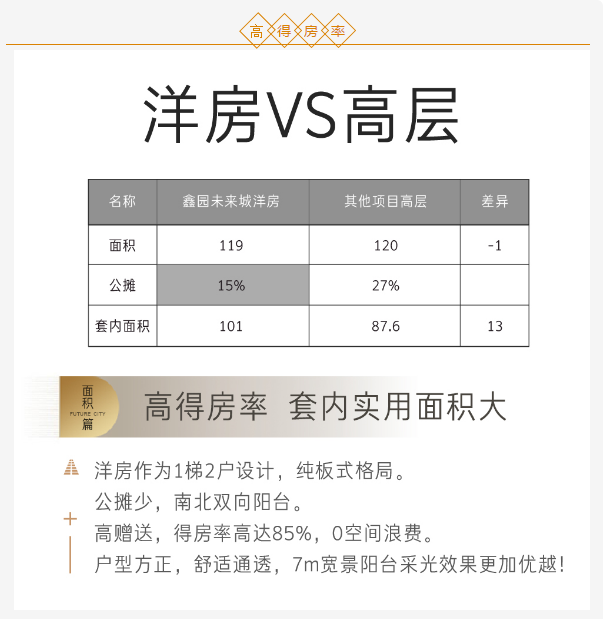 高得房率

洋房VS高层

| 名称 | 鑫园未来城洋房 | 其他项目高层 | 差异 |
|---|---|---|---|
| 面积 | 119 | 120 | -1 |
| 公摊 | 15% | 27% | |
| 套内面积 | 101 | 87.6 | 13 |

面积
FUTURE CITY
篇

高得房率 套内实用面积大

洋房作为1梯2户设计，纯板式格局。
公摊少，南北双向阳台。
高赠送，得房率高达85%，0空间浪费。
户型方正，舒适通透，7m宽景阳台采光效果更加优越！